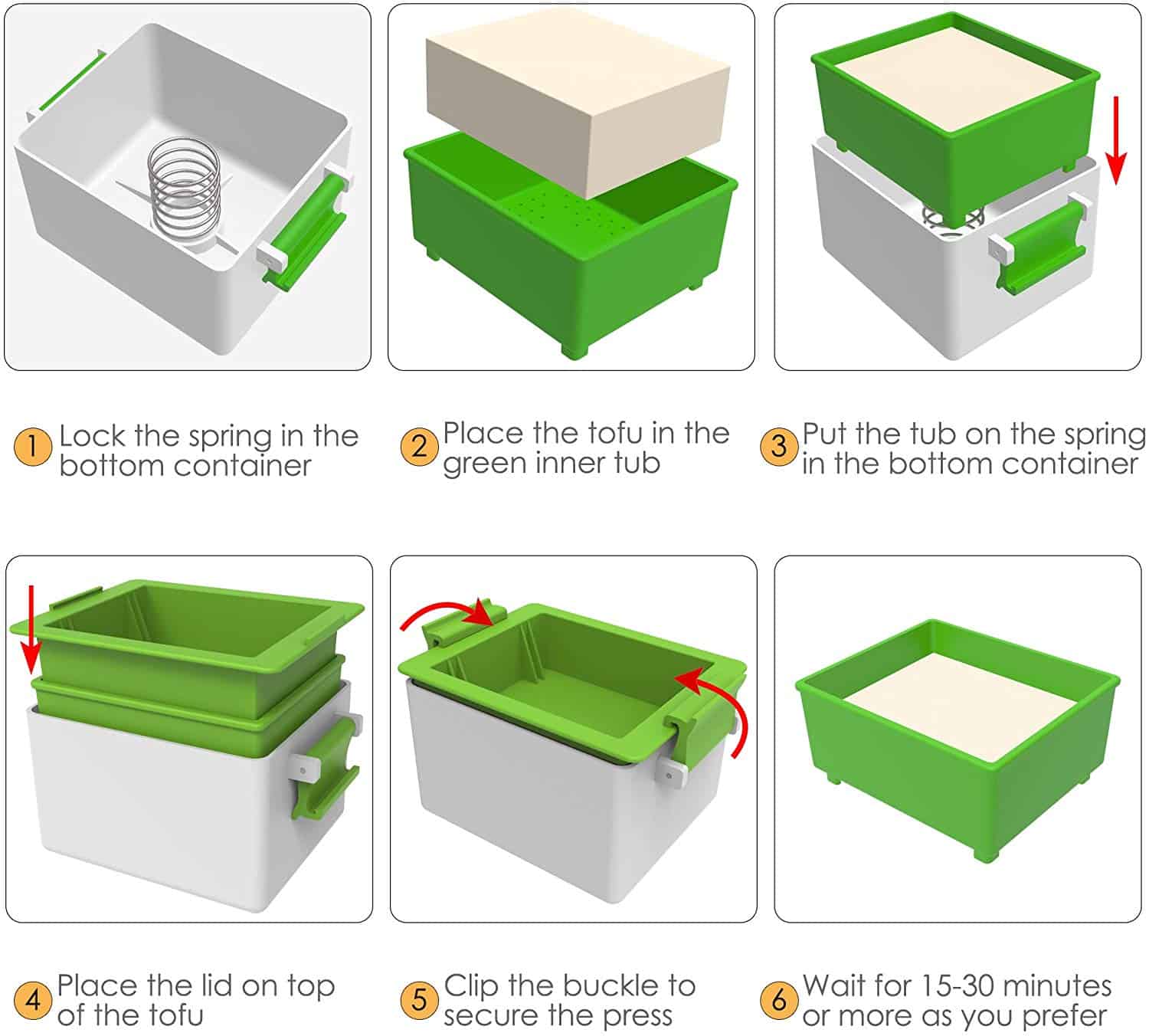 1 Lock the spring in the bottom container

2 Place the tofu in the green inner tub

3 Put the tub on the spring in the bottom container

4 Place the lid on top of the tofu

5 Clip the buckle to secure the press

6 Wait for 15-30 minutes or more as you prefer